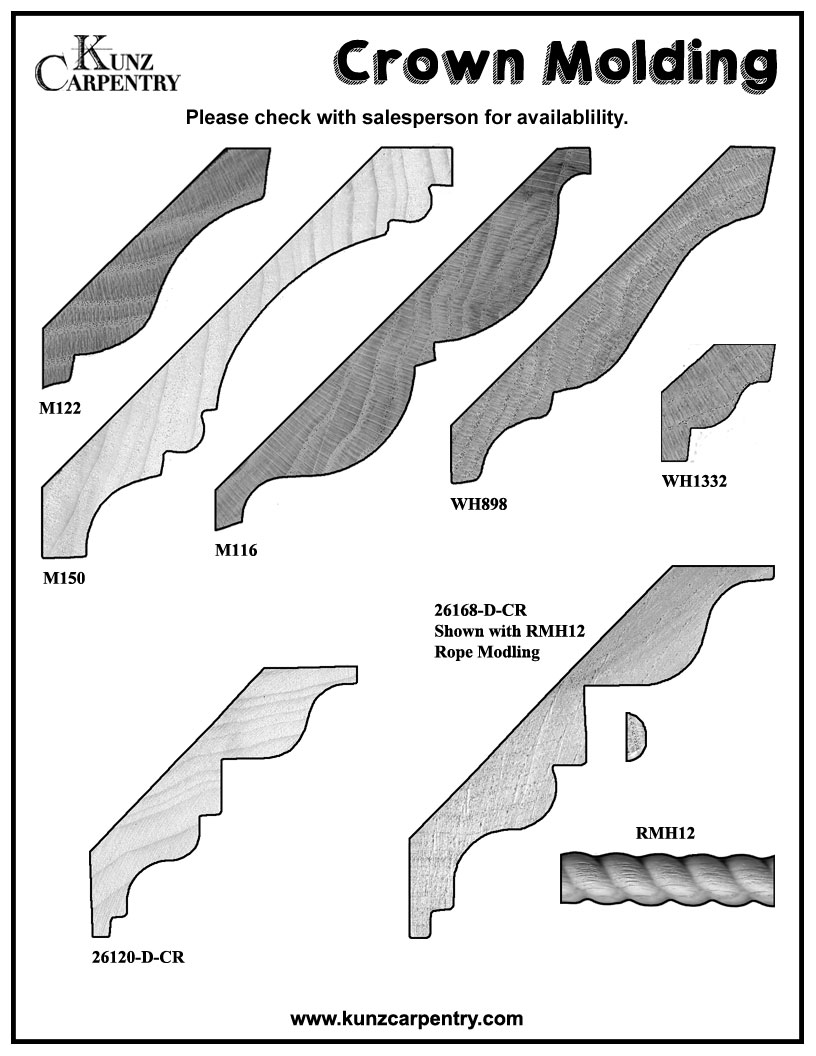 KUNZ CARPENTRY

Crown Molding

Please check with salesperson for availablility.

M122

M150

M116

WH898

WH1332

26168-D-CR
Shown with RMH12
Rope Modling

RMH12

26120-D-CR

www.kunzcarpentry.com